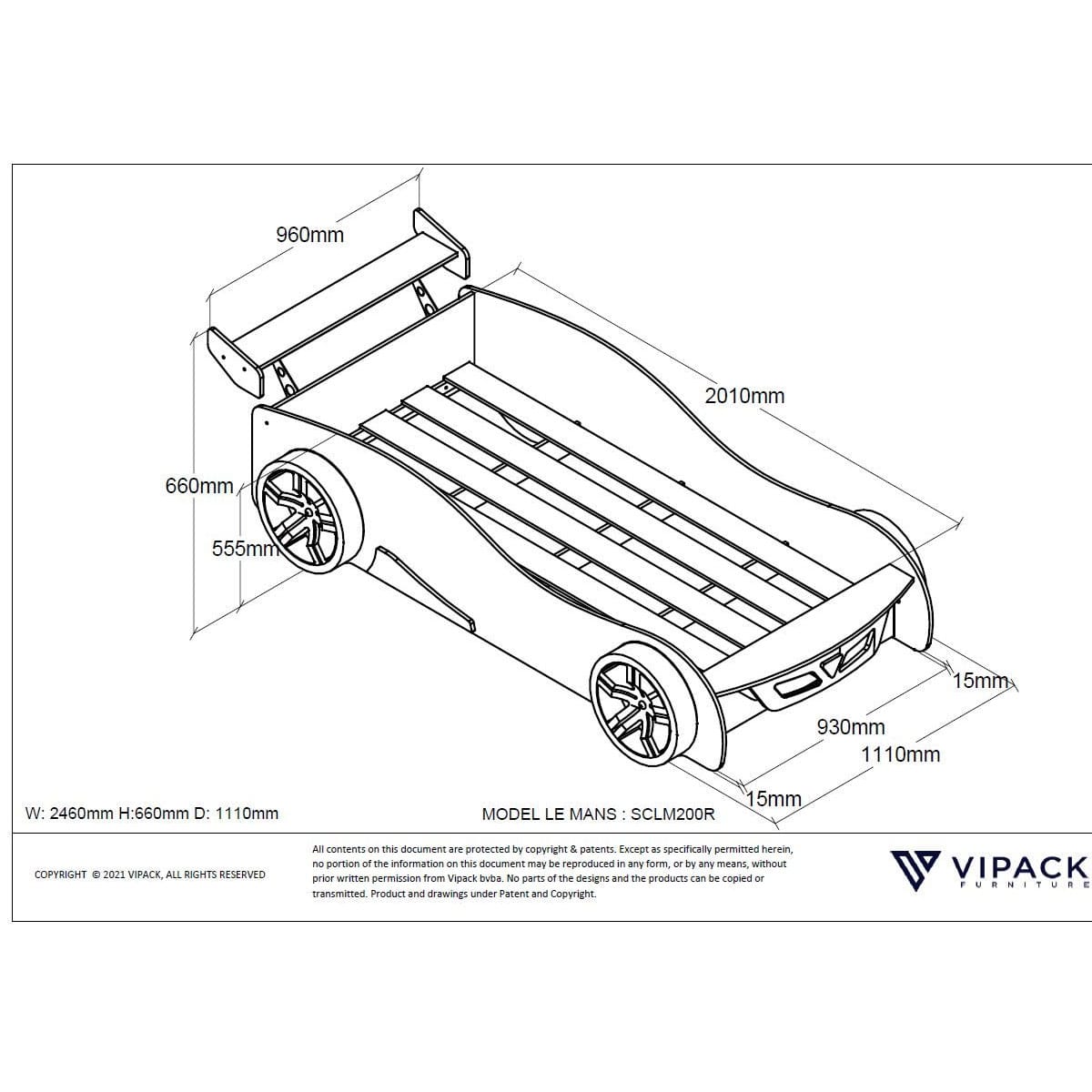 960mm

2010mm

660mm

555mm

15mm

930mm

1110mm

15mm

W: 2460mm H:660mm D: 1110mm

MODEL LE MANS : SCLM200R

COPYRIGHT © 2021 VIPACK, ALL RIGHTS RESERVED

All contents on this document are protected by copyright & patents. Except as specifically permitted herein, no portion of the information on this document may be reproduced in any form, or by any means, without prior written permission from Vipack bvba. No parts of the designs and the products can be copied or transmitted. Product and drawings under Patent and Copyright.

VIPACK
FURNITURE